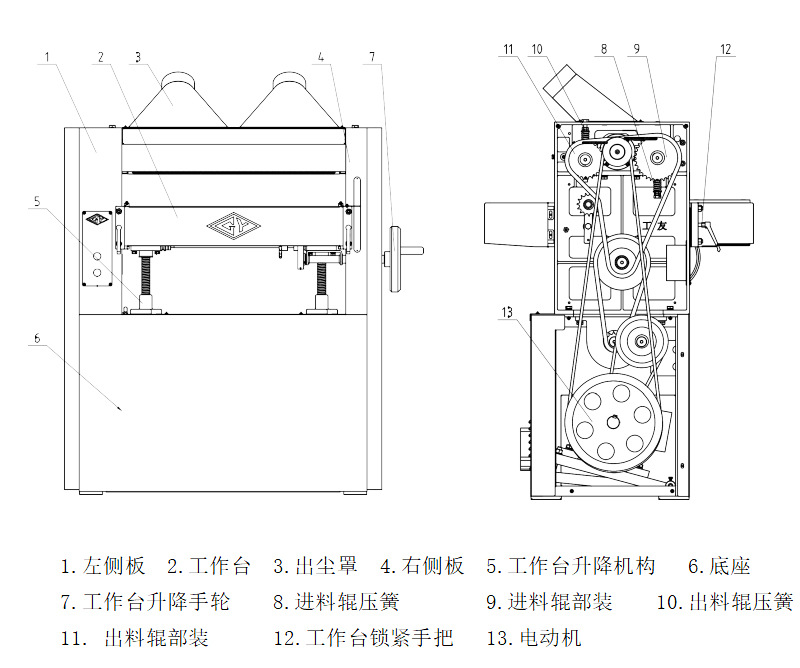 1 2 3 4 7

5

6

11 10 8 9 12

工友

13

1. 左侧板　2. 工作台　3. 出尘罩　4. 右侧板　5. 工作台升降机构　6. 底座

7. 工作台升降手轮　8. 进料辊压簧　9. 进料辊部装　10. 出料辊压簧

11. 出料辊部装　12. 工作台锁紧手把　13. 电动机